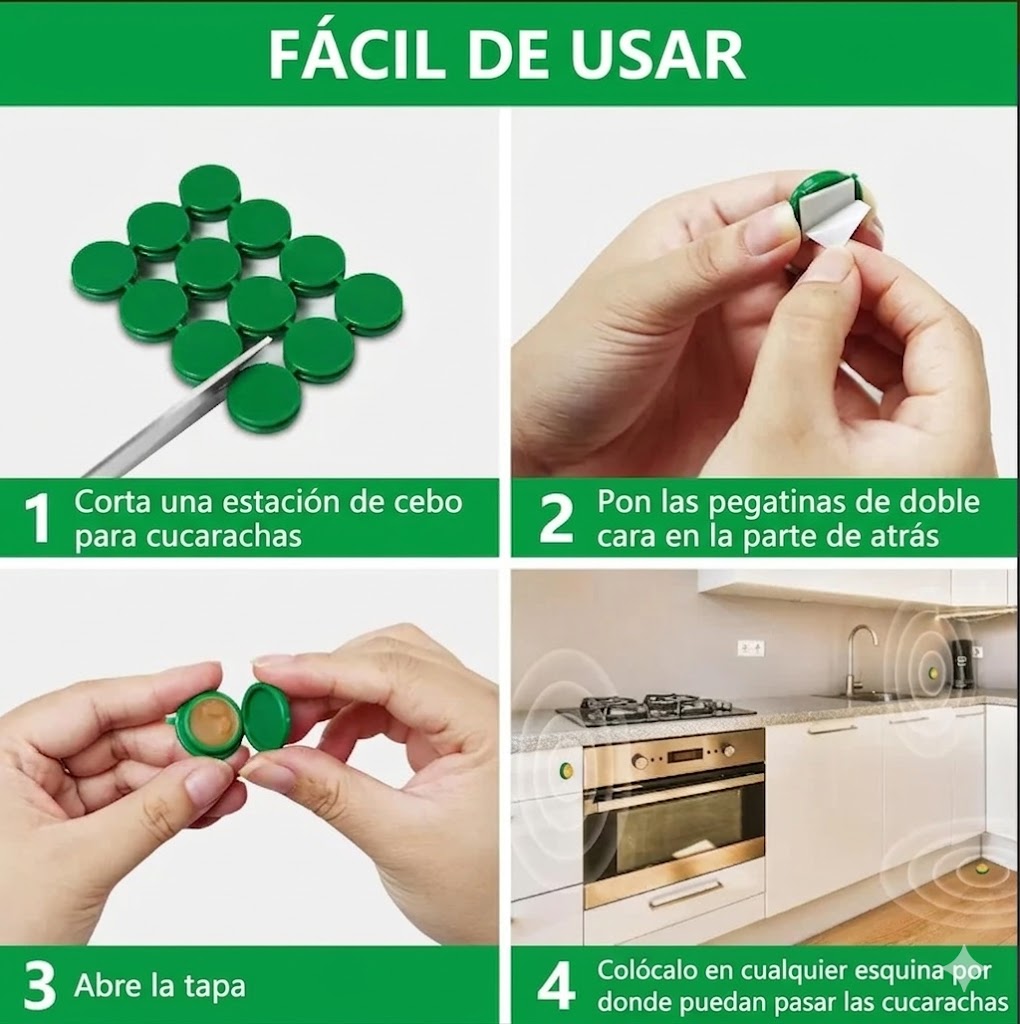 FÁCIL DE USAR

1 Corta una estación de cebo para cucarachas

2 Pon las pegatinas de doble cara en la parte de atrás

3 Abre la tapa

4 Colócalo en cualquier esquina por donde puedan pasar las cucarachas